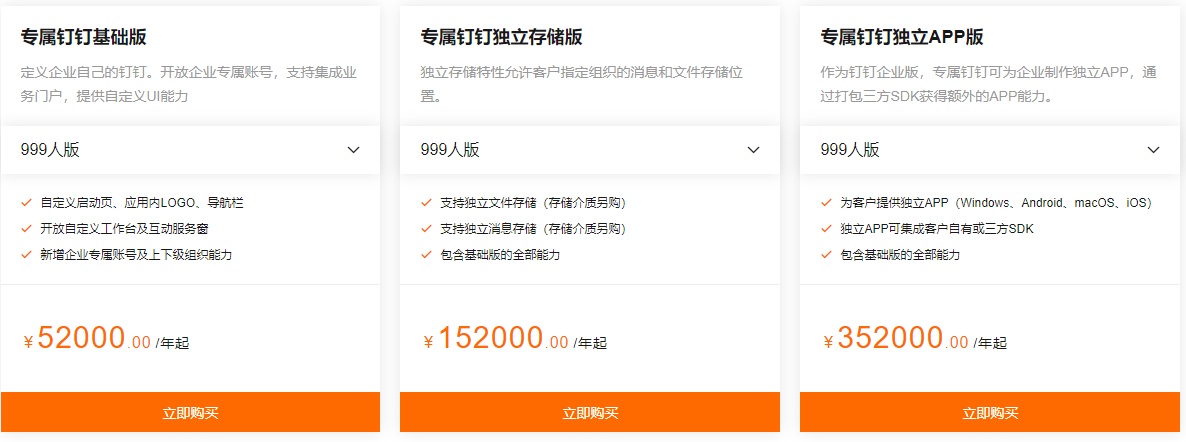 专属钉钉基础版

定义企业自己的钉钉。开放企业专属账号，支持集成业务门户，提供自定义UI能力

999人版

自定义启动页、应用内LOGO、导航栏

开放自定义工作台及互动服务窗

新增企业专属账号及上下级组织能力

¥52000.00 /年起

立即购买

专属钉钉独立存储版

独立存储特性允许客户指定组织的消息和文件存储位置。

999人版

支持独立文件存储（存储介质另购）

支持独立消息存储（存储介质另购）

包含基础版的全部能力

¥152000.00 /年起

立即购买

专属钉钉独立APP版

作为钉钉企业版，专属钉钉可为企业制作独立APP，通过打包三方SDK获得额外的APP能力。

999人版

为客户提供独立APP（Windows、Android、macOS、iOS）

独立APP可集成客户自有或三方SDK

包含基础版的全部能力

¥352000.00 /年起

立即购买